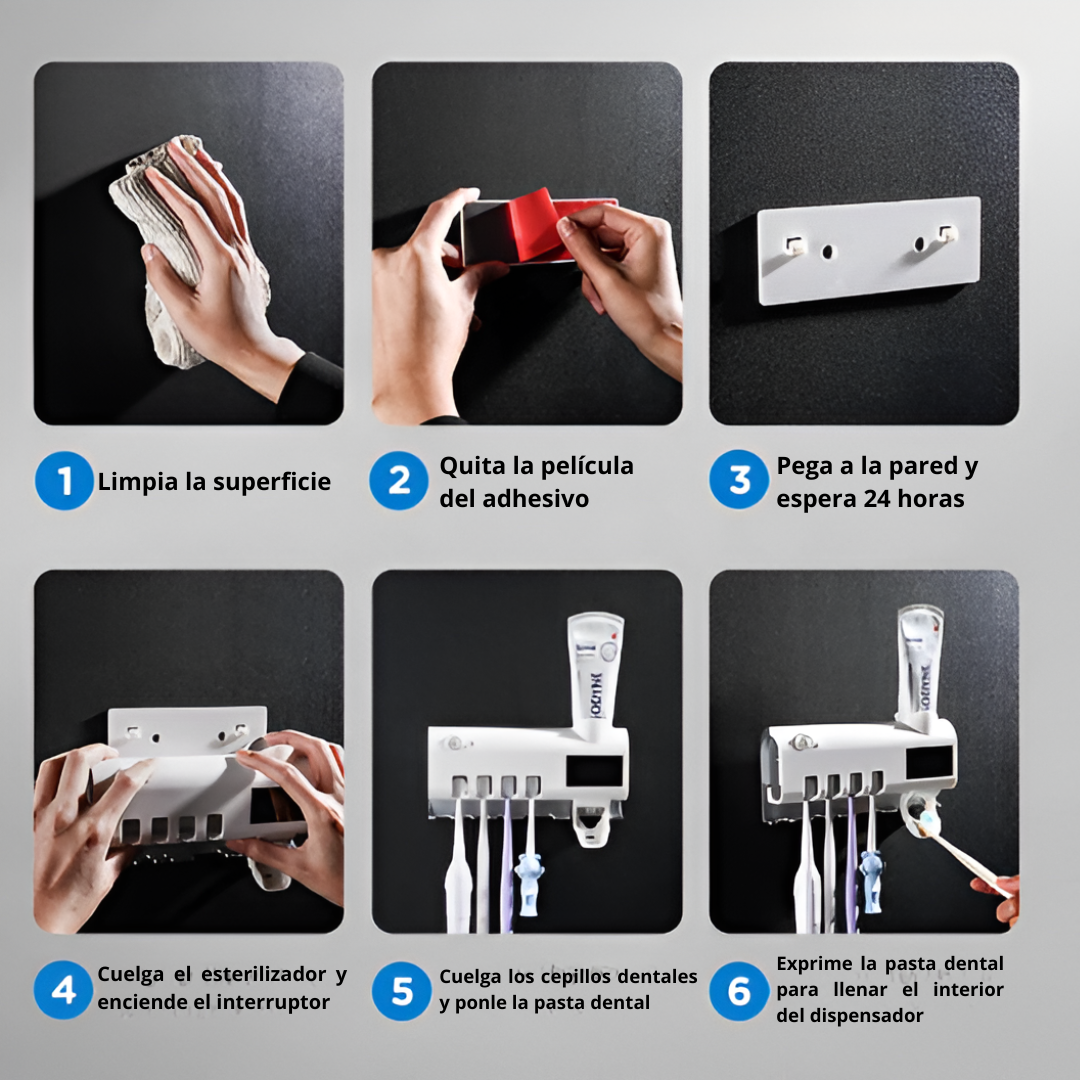 1 Limpia la superficie

2 Quita la película del adhesivo

3 Pega a la pared y espera 24 horas

4 Cuelga el esterilizador y enciende el interruptor

5 Cuelga los cepillos dentales y ponle la pasta dental

6 Exprime la pasta dental para llenar el interior del dispensador